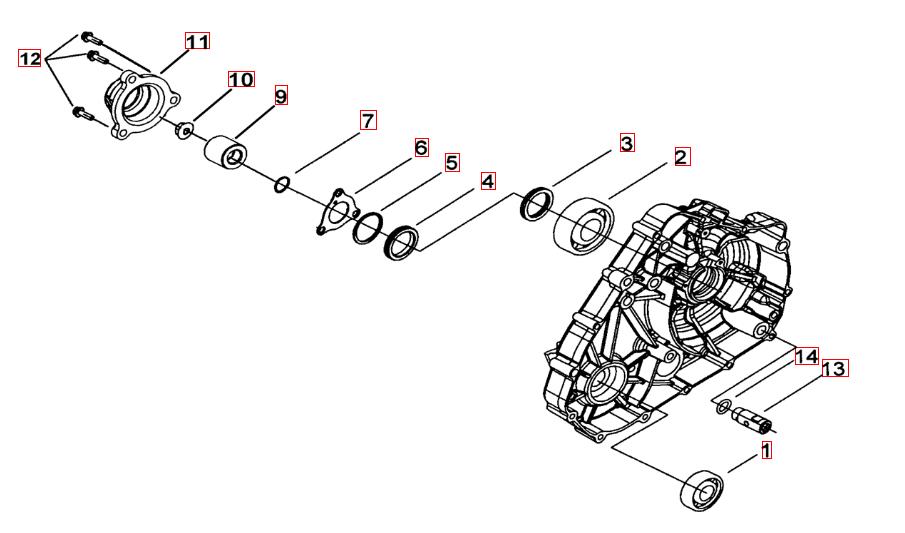 12
11
10
9
7
6
5
4
3
2
14
13
1