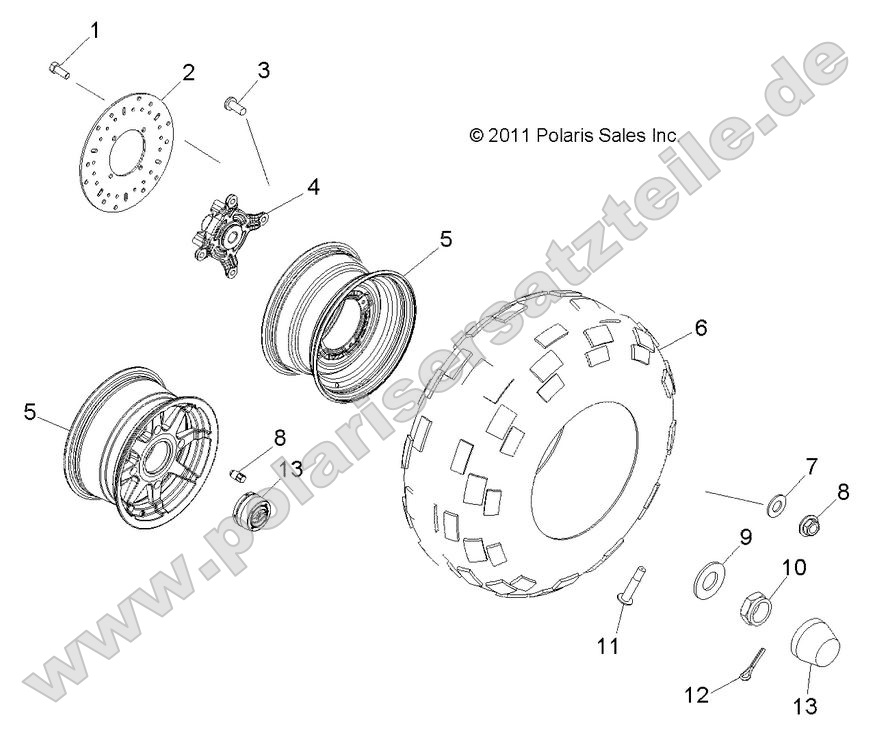 1
2
3
© 2011 Polaris Sales Inc.
4
5
6
5
8
13
7
8
9
10
11
12
13
www.polarisersatzteile.de