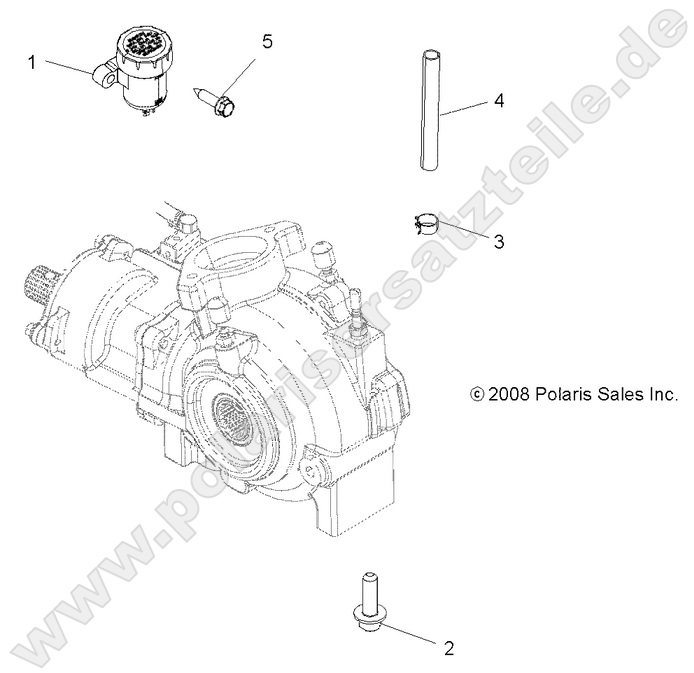 1
5
4
3
© 2008 Polaris Sales Inc.
2
www.polarisersatzteile.de