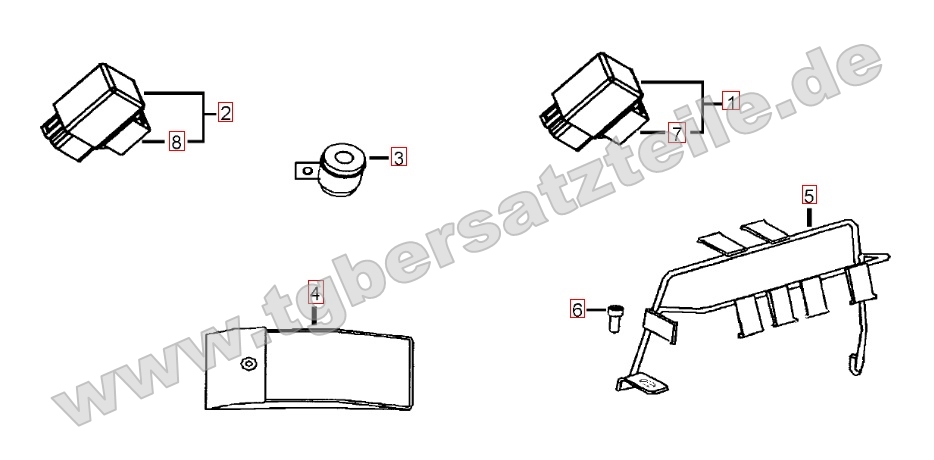 2
8
3
1
7
5
4
6
www.tgbersatzteile.de