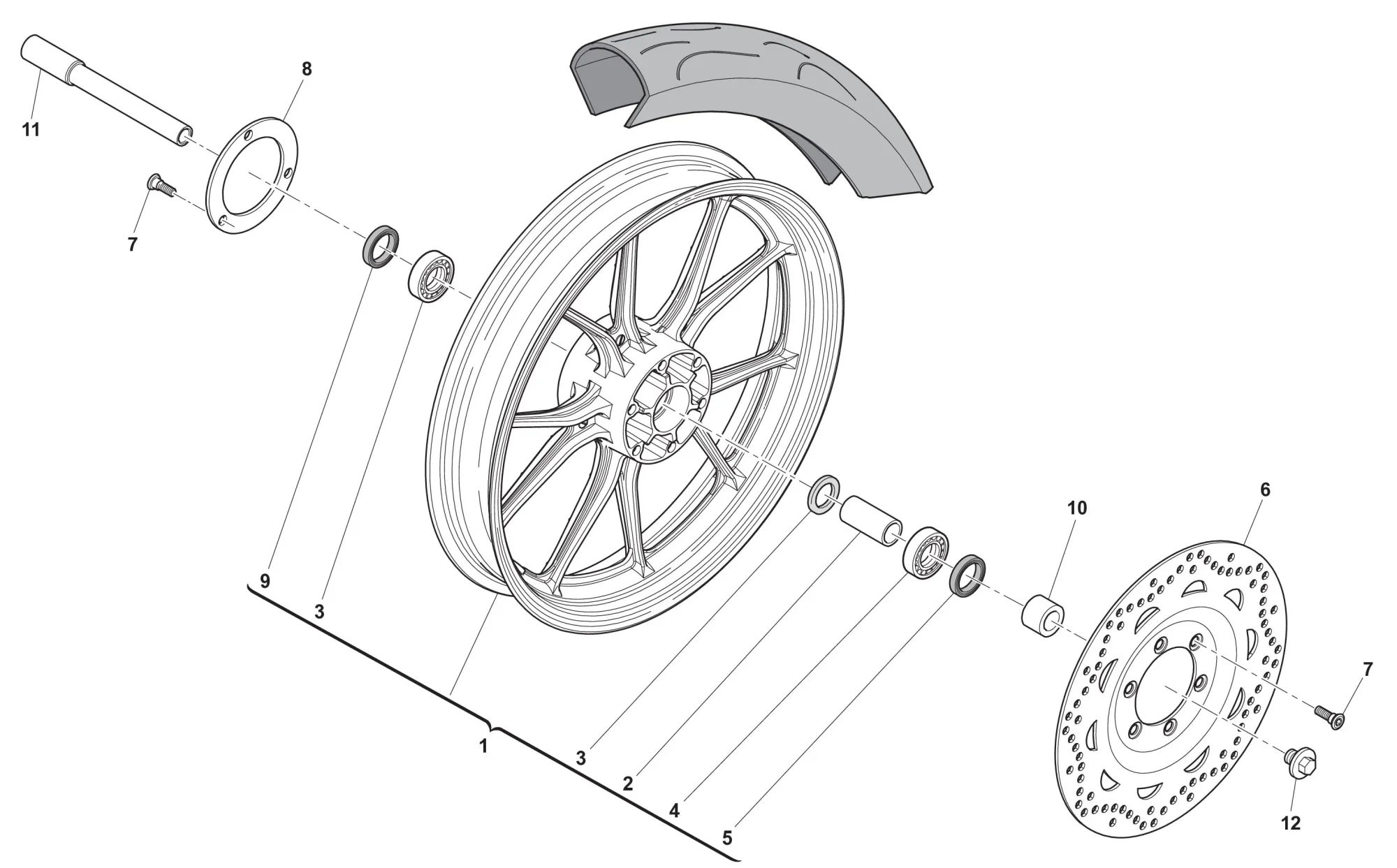 11
8
7
9
3
1
3
2
4
5
10
6
7
12