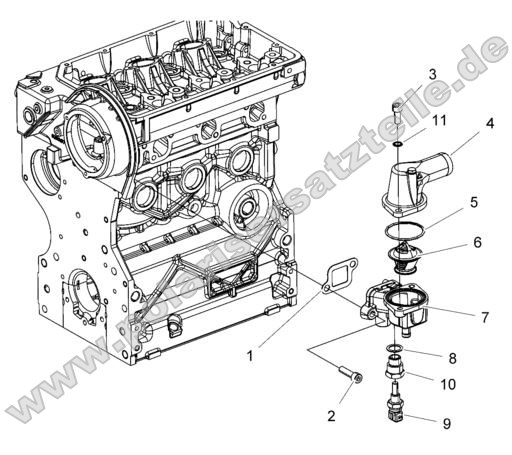 www.polaris-ersatzteile.de

3
11
4
5
6
7
1
8
10
2
9