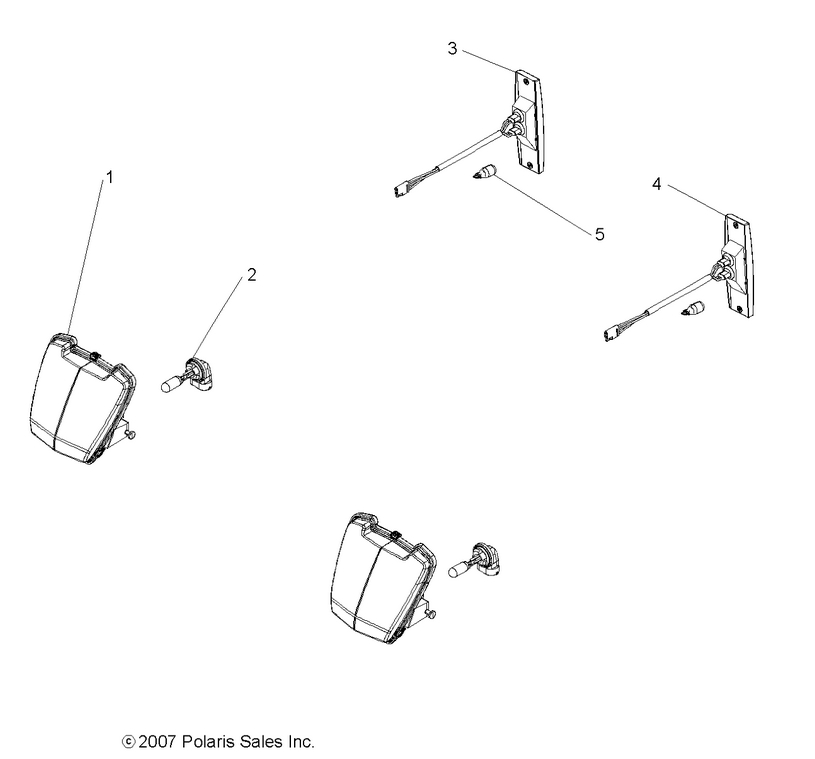 3

1

4

5

2

© 2007 Polaris Sales Inc.