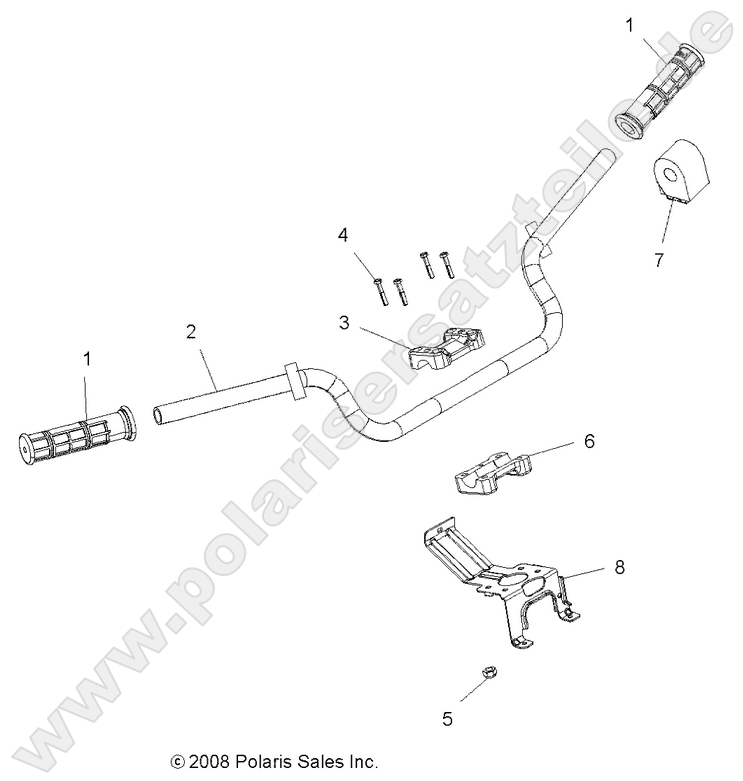 1
7
4
3
2
1
6
8
5
www.polarisersatzteile.de
© 2008 Polaris Sales Inc.