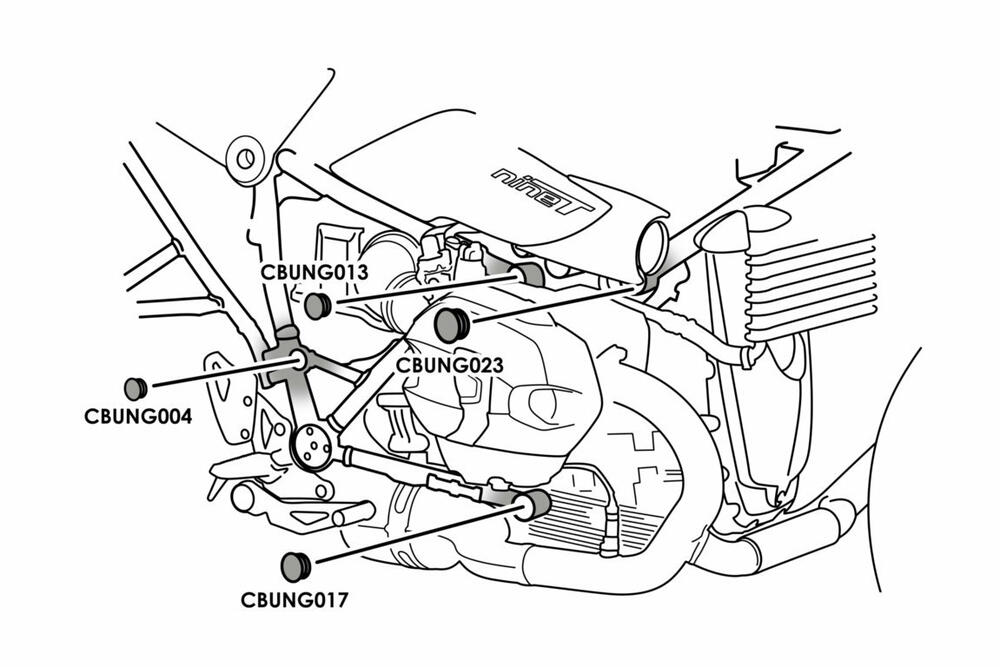 nineT

CBUNG013

CBUNG023

CBUNG004

CBUNG017