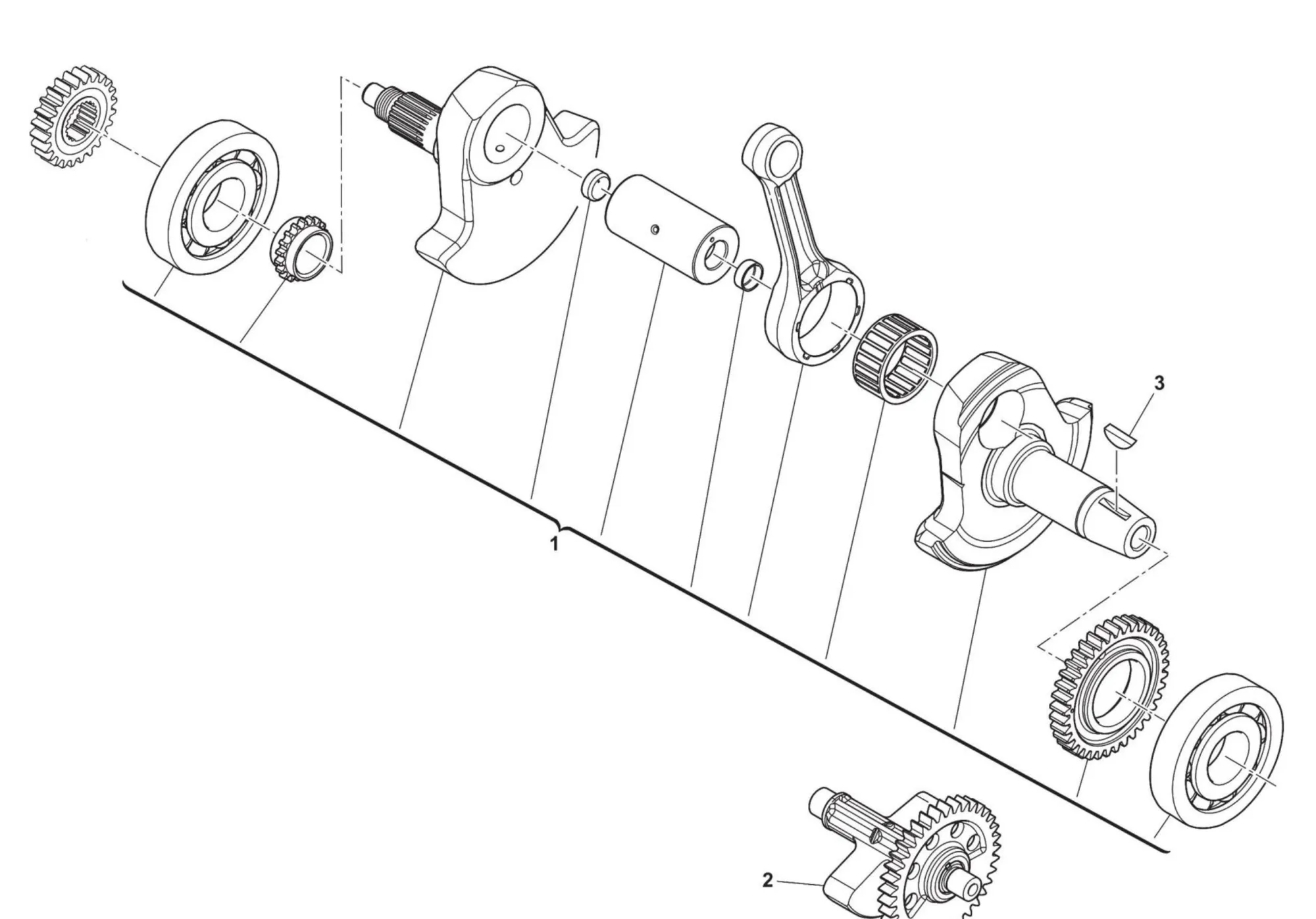 3
1
2