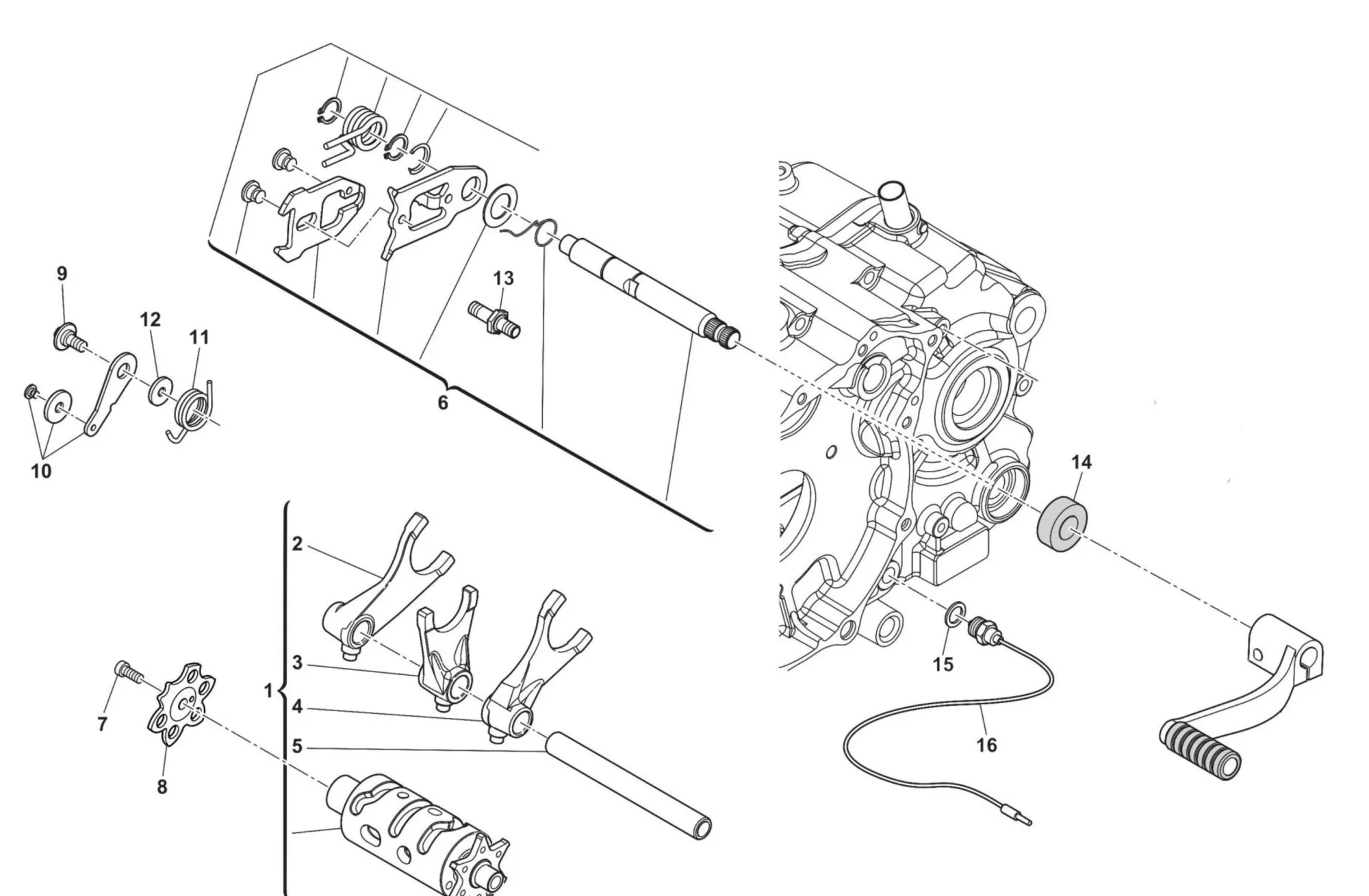 9
12
11
10
13
6
14
2
3
1
4
5
7
8
15
16