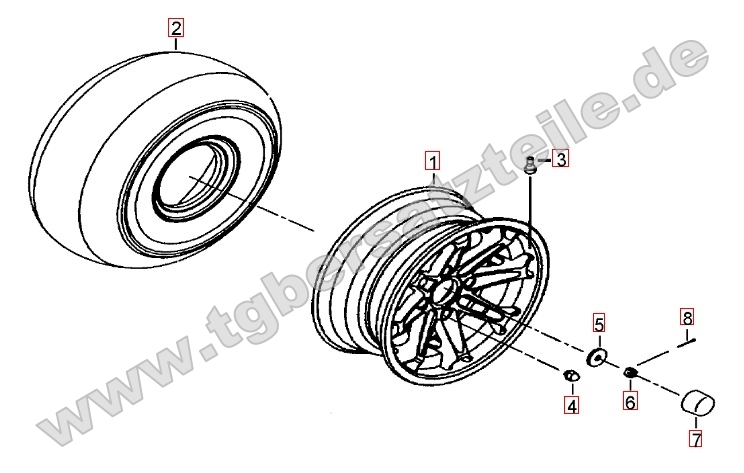 2
1
3
5
8
4
6
7
www.tgbersatzteile.de