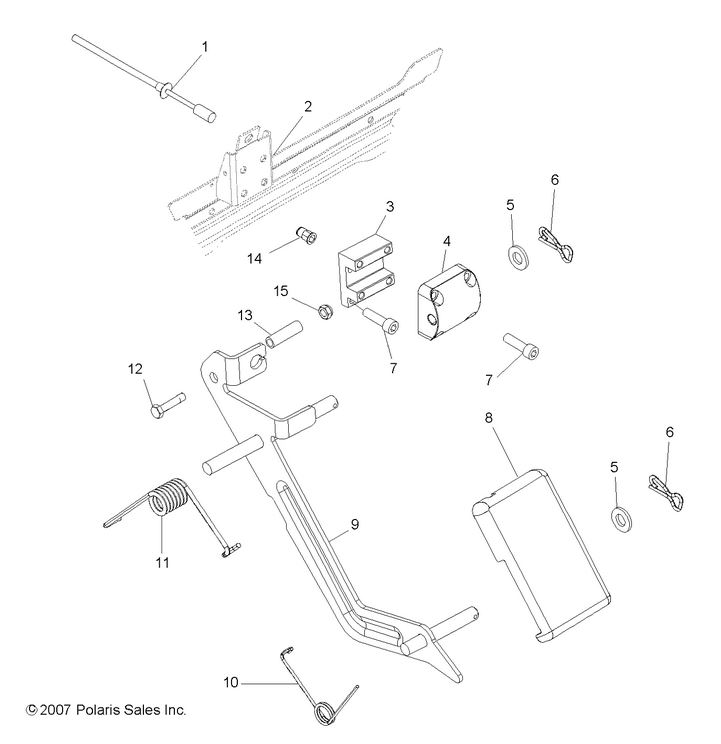 1
2
3
4
5
6
14
15
13
7
7
12
8
6
5
9
11
10
© 2007 Polaris Sales Inc.