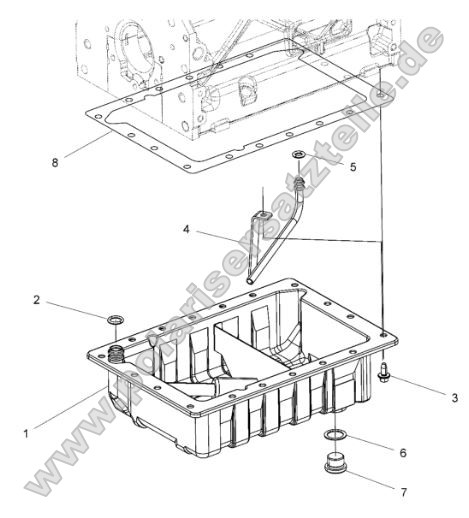 www.polarisersatzteile.de

8

5

4

2

3

1

6

7