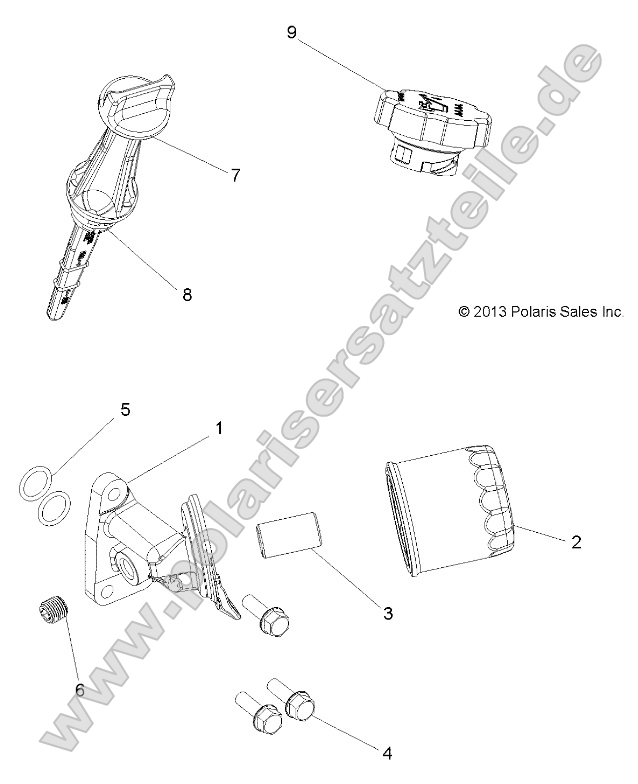 9

7

8

© 2013 Polaris Sales Inc.

5

1

2

3

6

4

www.polarisersatzteile.de