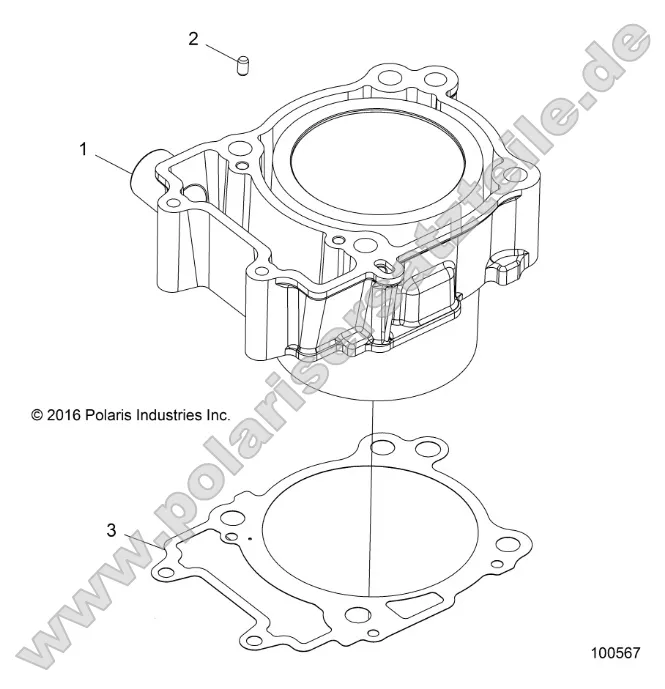 2

1

© 2016 Polaris Industries Inc.

3

100567

www.polarisersatzteile.de