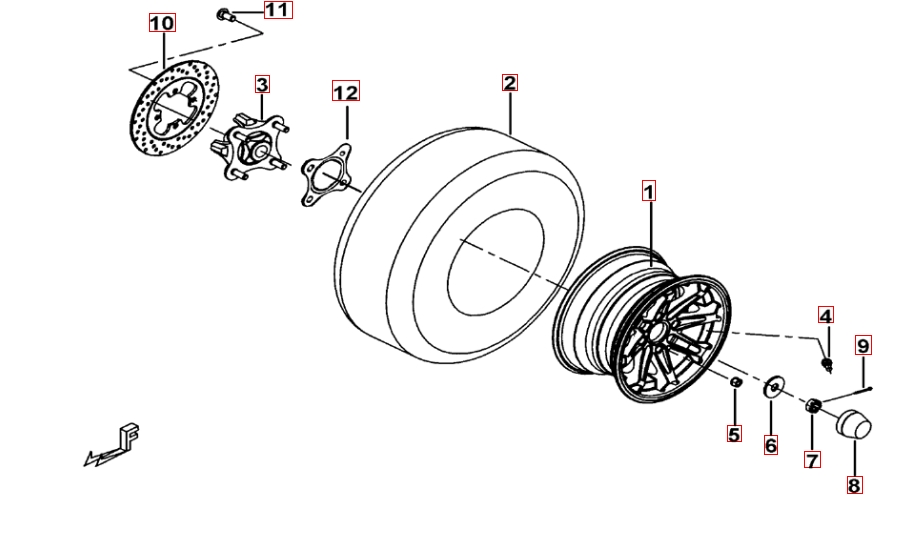 10
11
3
12
2
1
4
9
5
6
7
8
F