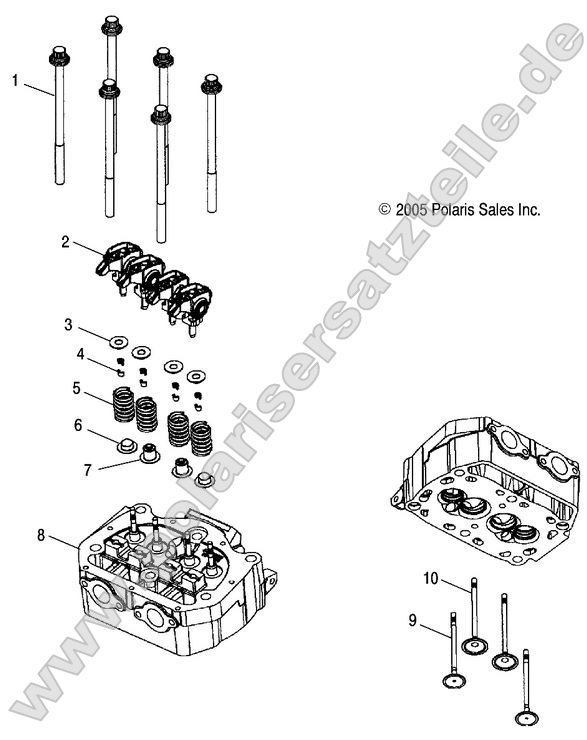 1
2
3
4
5
6
7
8
© 2005 Polaris Sales Inc.
10
9
www.polarisersatzteile.de