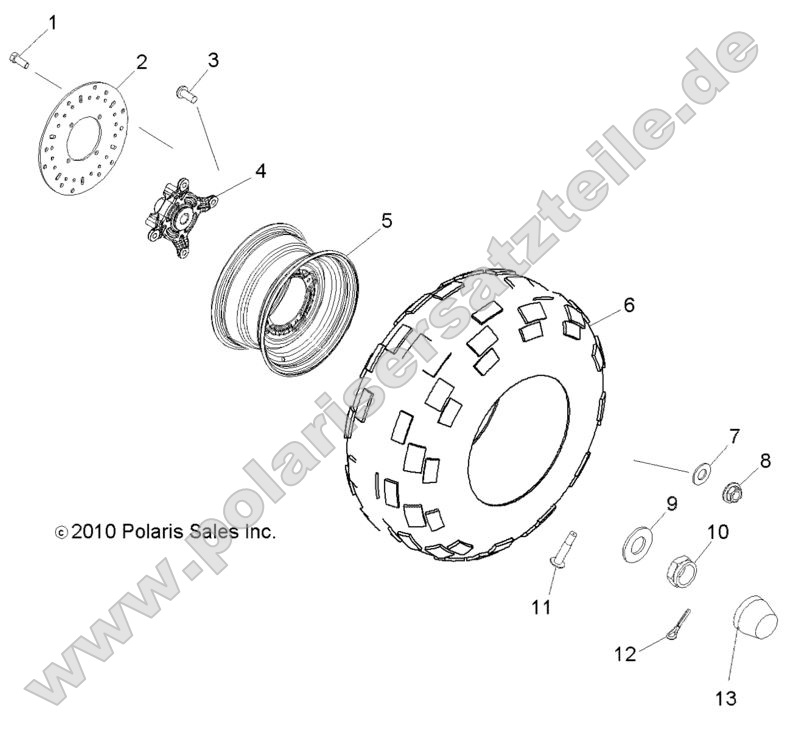 1
2
3
4
5
6
7
8
9
10
11
12
13
© 2010 Polaris Sales Inc.
www.polarisersatzteile.de