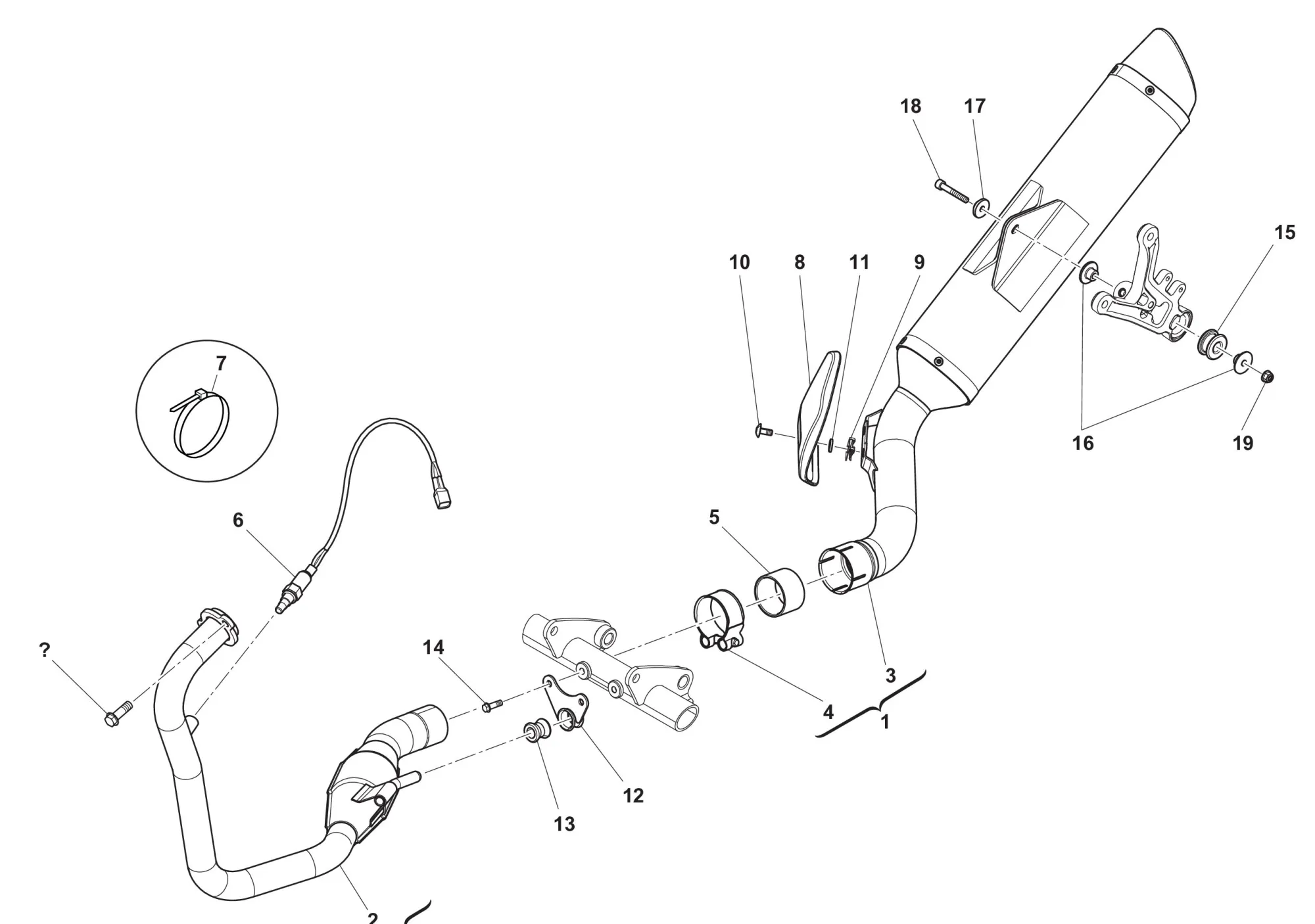 18
17
15
10
8
11
9
7
16
19
6
5
?
14
3
4
1
12
13
2