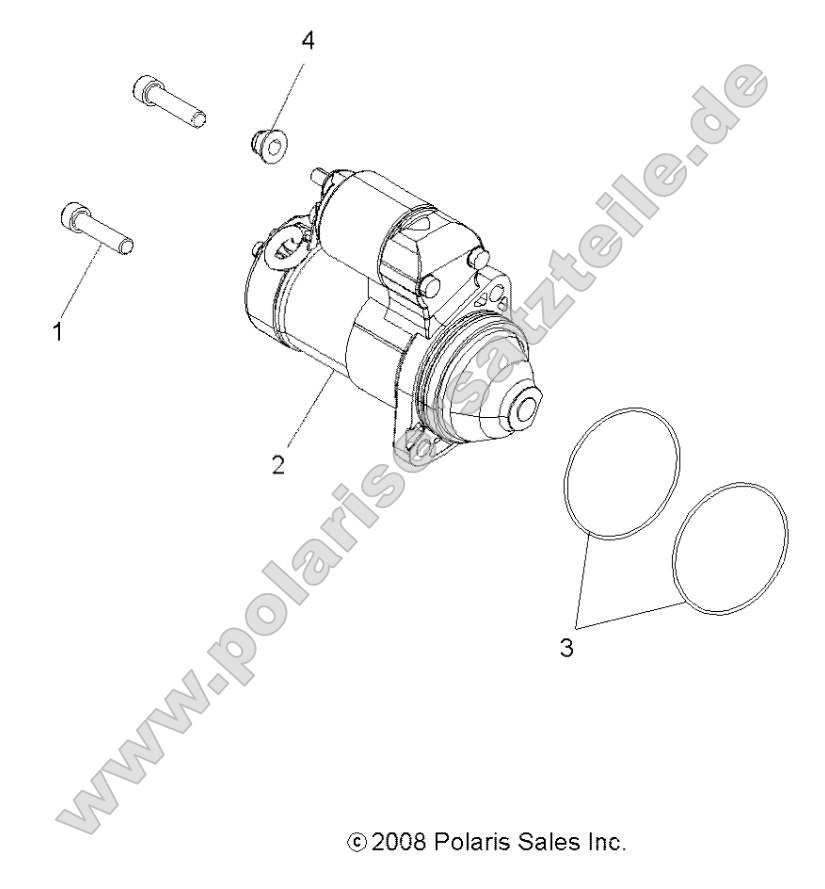 4

1

2

3

www.polaris-ersatzteile.de

© 2008 Polaris Sales Inc.