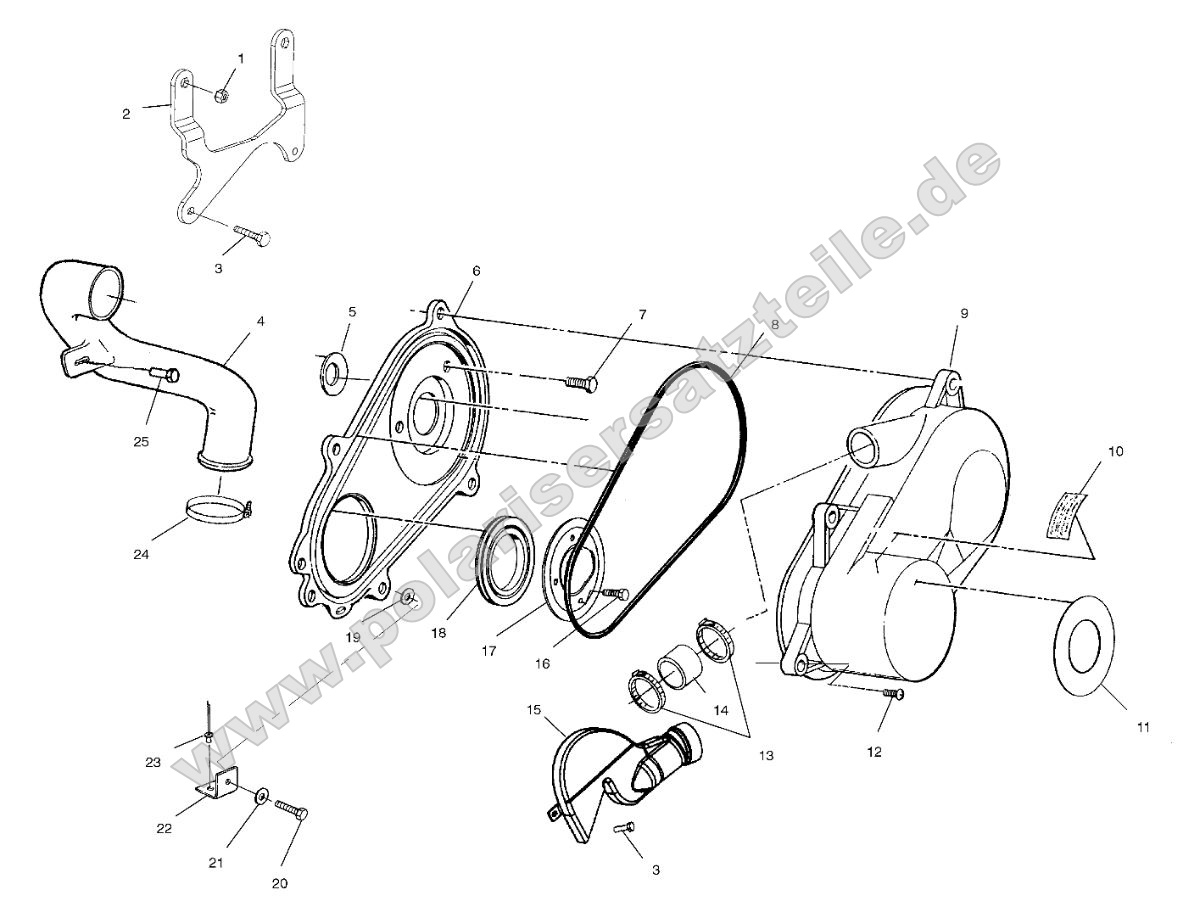 1
2
3
4
25
24
5
6
7
8
9
10
11
12
13
14
15
3
16
17
18
19
23
22
21
20

www.polarisersatzteile.de