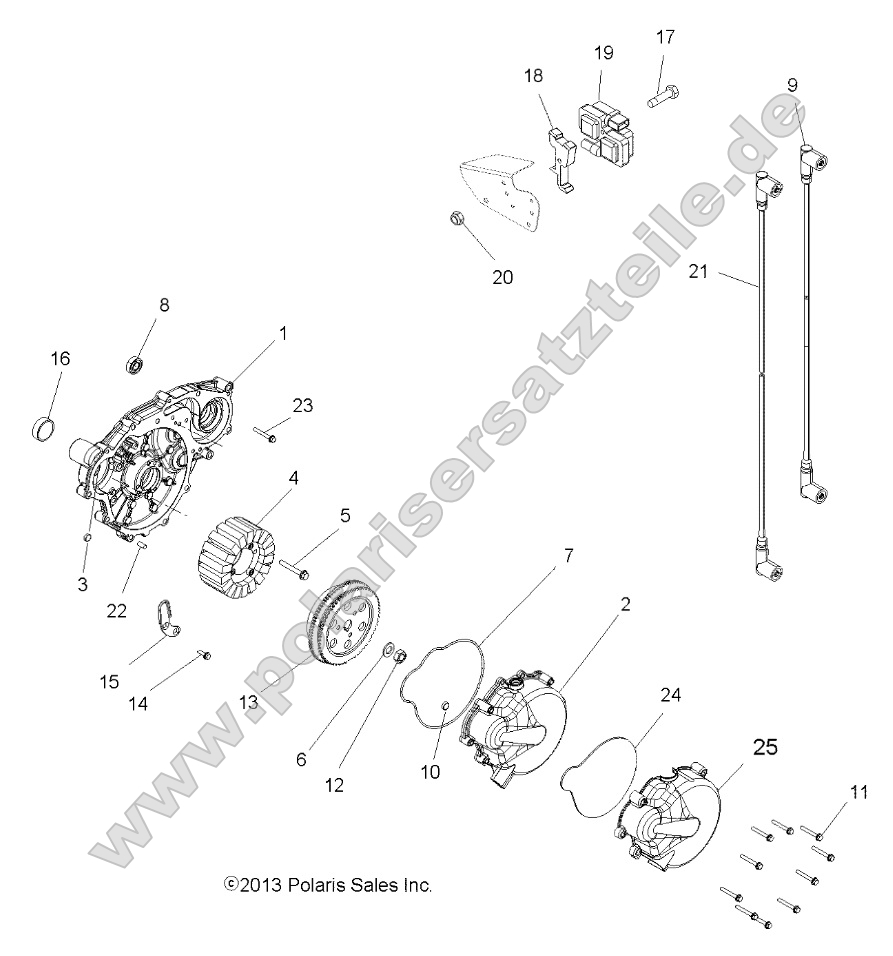 17
19
18
9
20
21
8
1
16
23
4
5
3
22
7
2
15
14
13
6
12
10
24
25
11
www.polarisersatzteile.de
©2013 Polaris Sales Inc.