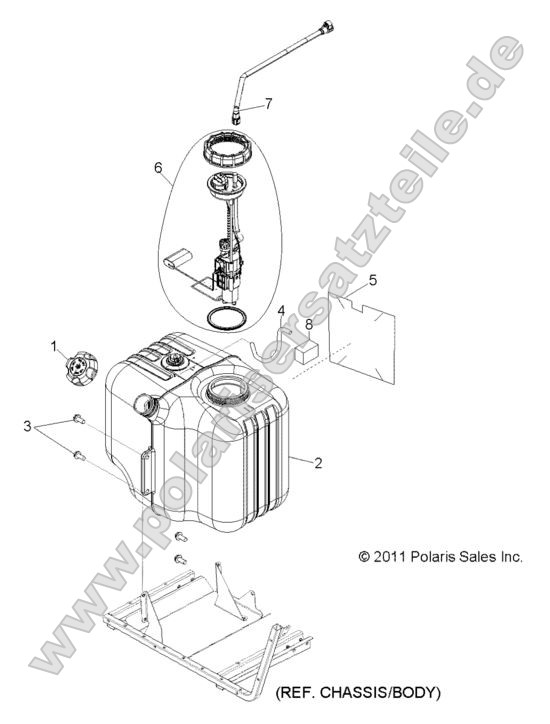 www.polarisersatzteile.de

7

6

5

4

8

1

3

2

© 2011 Polaris Sales Inc.

(REF. CHASSIS/BODY)