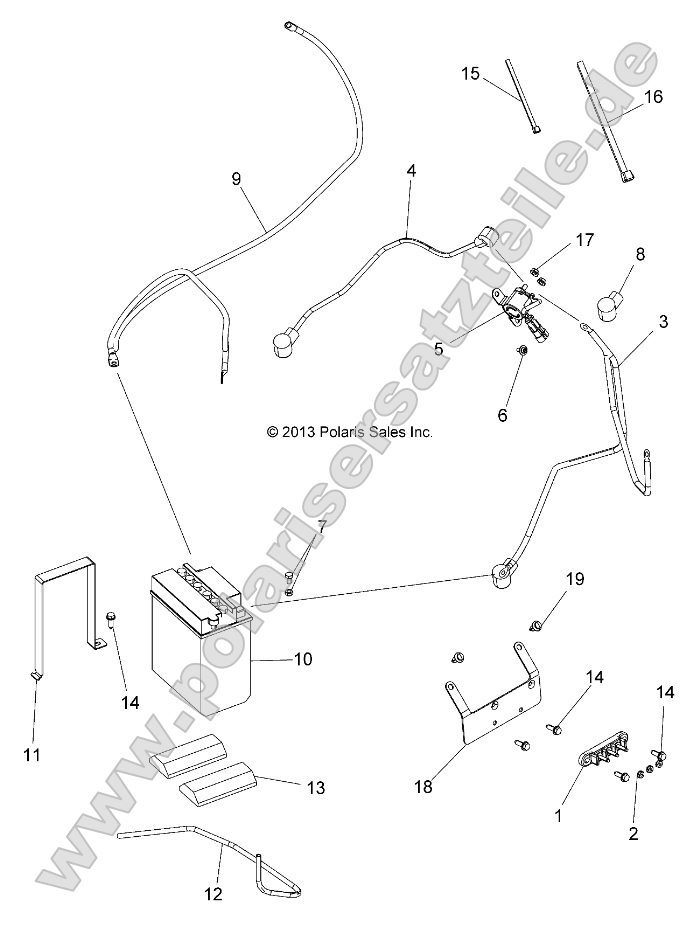 15
16
9
4
17
8
3
5
6
© 2013 Polaris Sales Inc.
7
19
10
14
14
14
11
13
18
1
2
12
www.polarisersatzteile.de