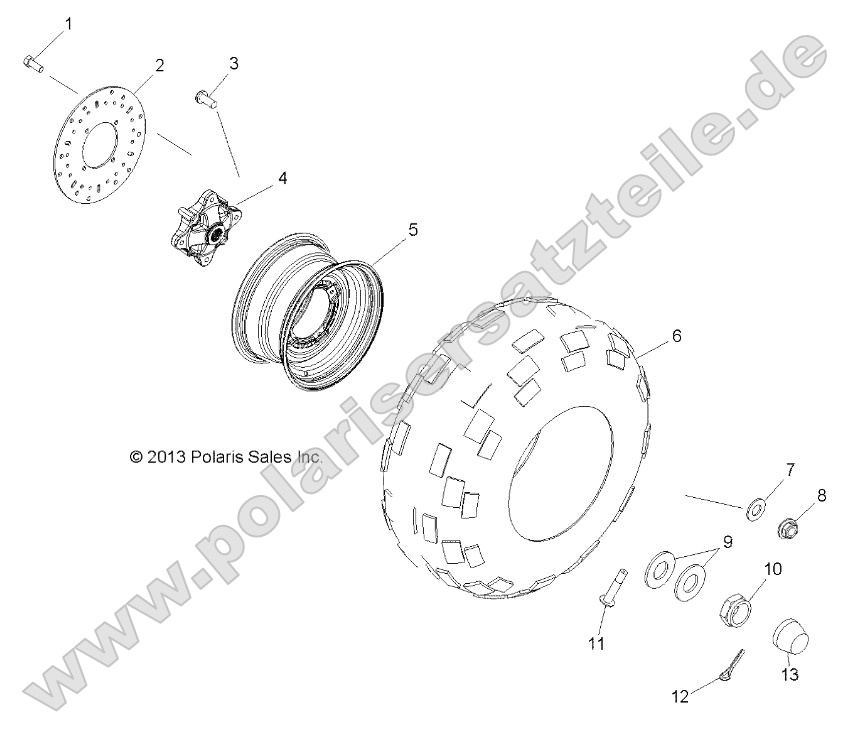 1
2
3
4
5
6
© 2013 Polaris Sales Inc.
7
8
9
10
11
12
13
www.polarisersatzteile.de