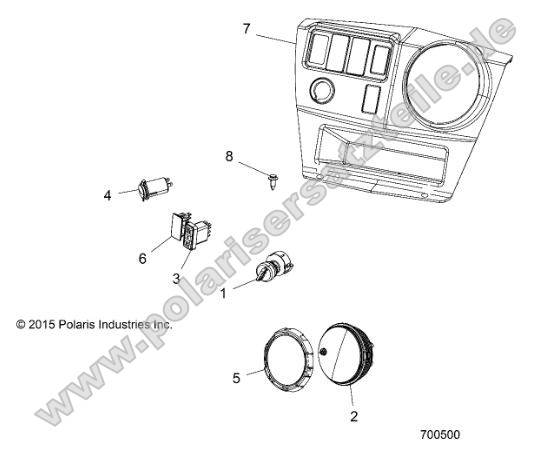 7

8

4

6

3

1

© 2015 Polaris Industries Inc.

5

2

700500

www.polarisersatzteile.de