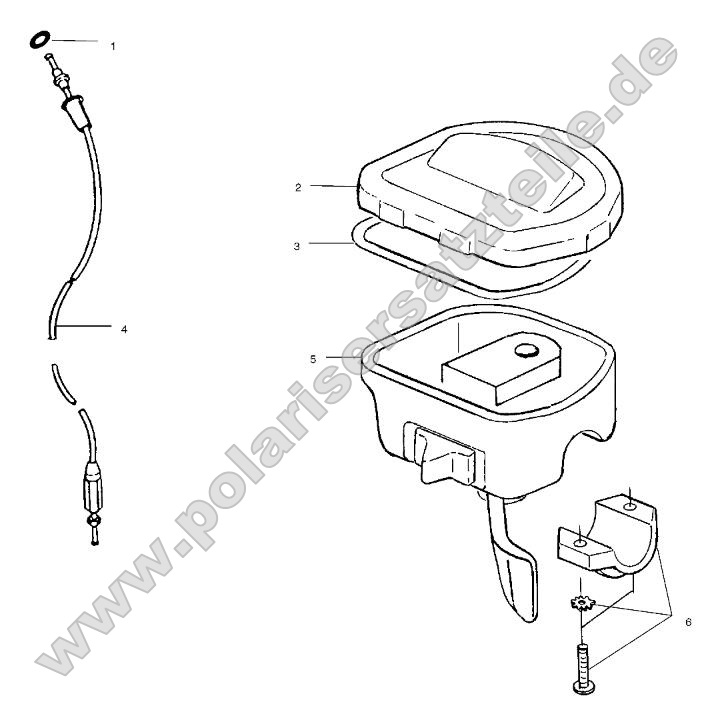 1

2

3

4

5

6

www.polarisersatzteile.de