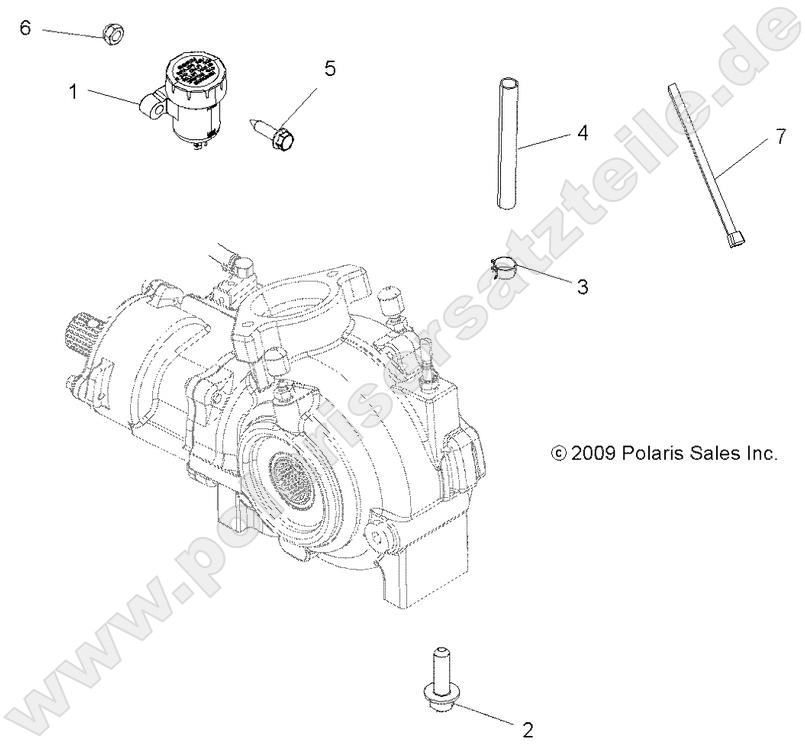 6
1
5
4
7
3
© 2009 Polaris Sales Inc.
2
www.polarisersatzteile.de