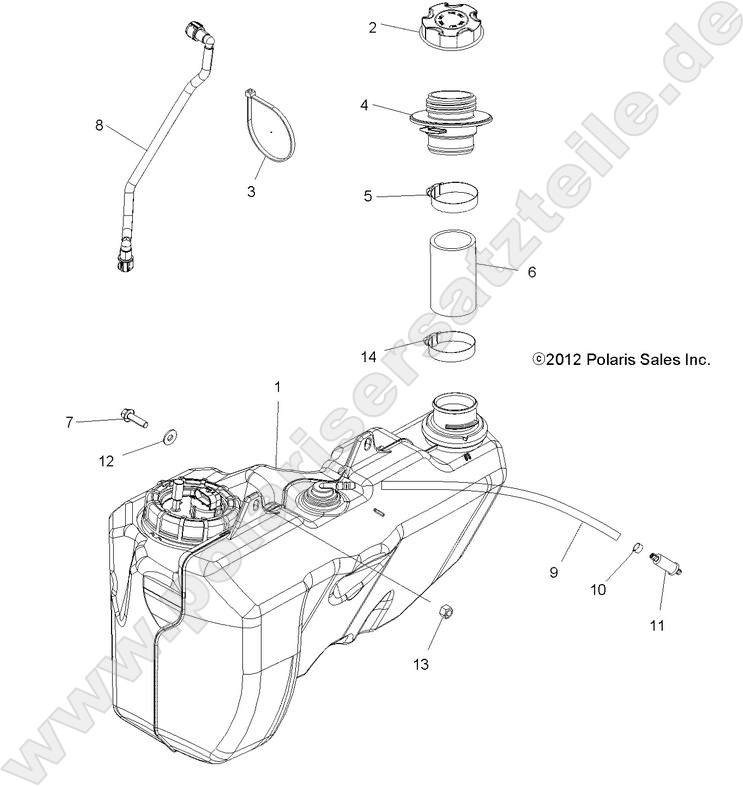 2
8
4
3
5
6
14
©2012 Polaris Sales Inc.
1
7
12
9
10
11
13
www.polarisersatzteile.de