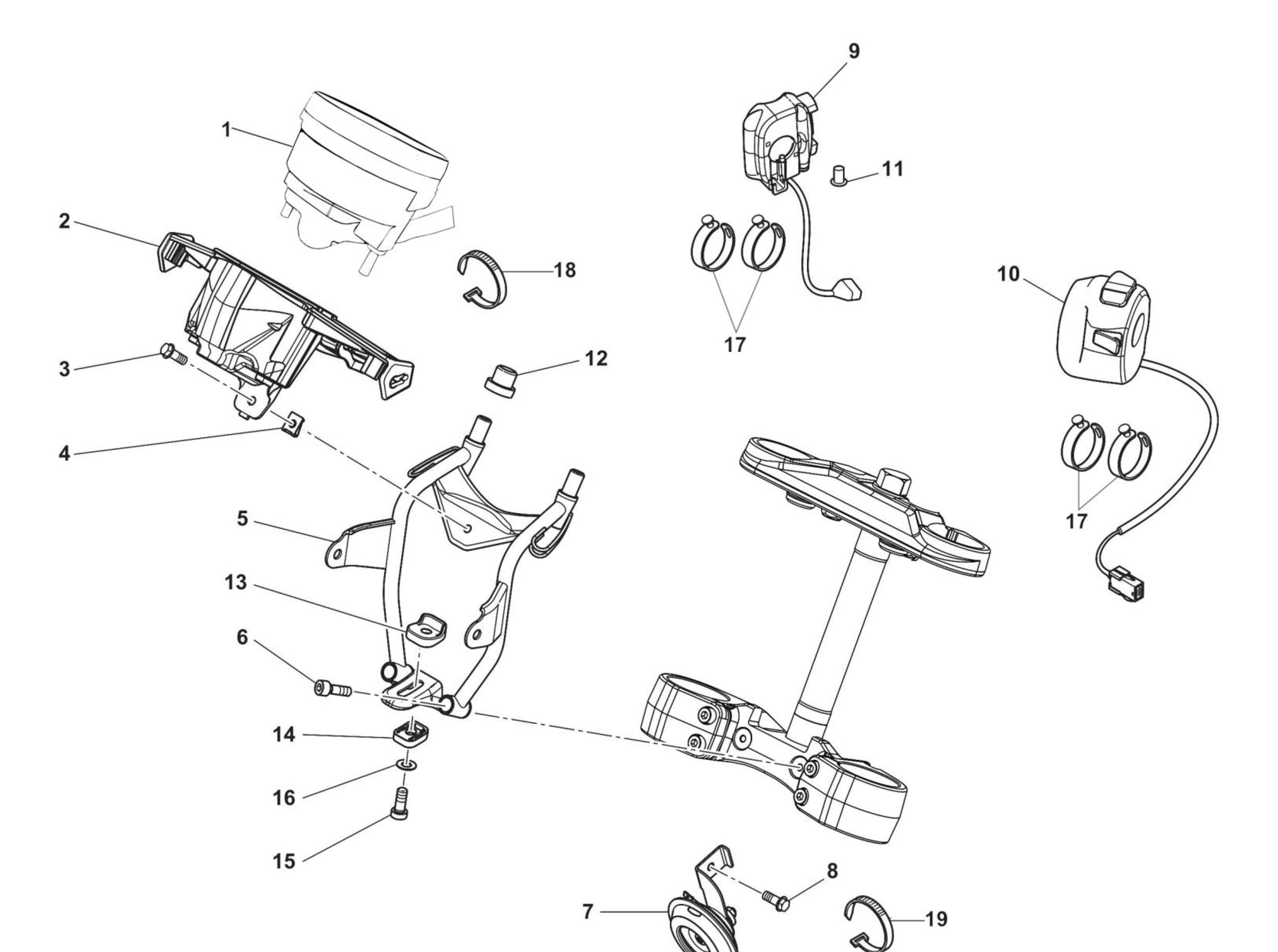 9
1
11
2
18
10
17
3
12
4
17
5
13
6
14
16
15
8
7
19