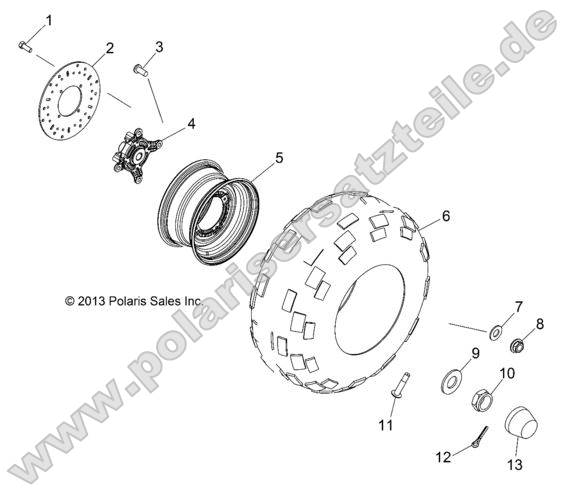 1
2
3
4
5
6
© 2013 Polaris Sales Inc.
7
8
9
10
11
12
13
www.polarisersatzteile.de