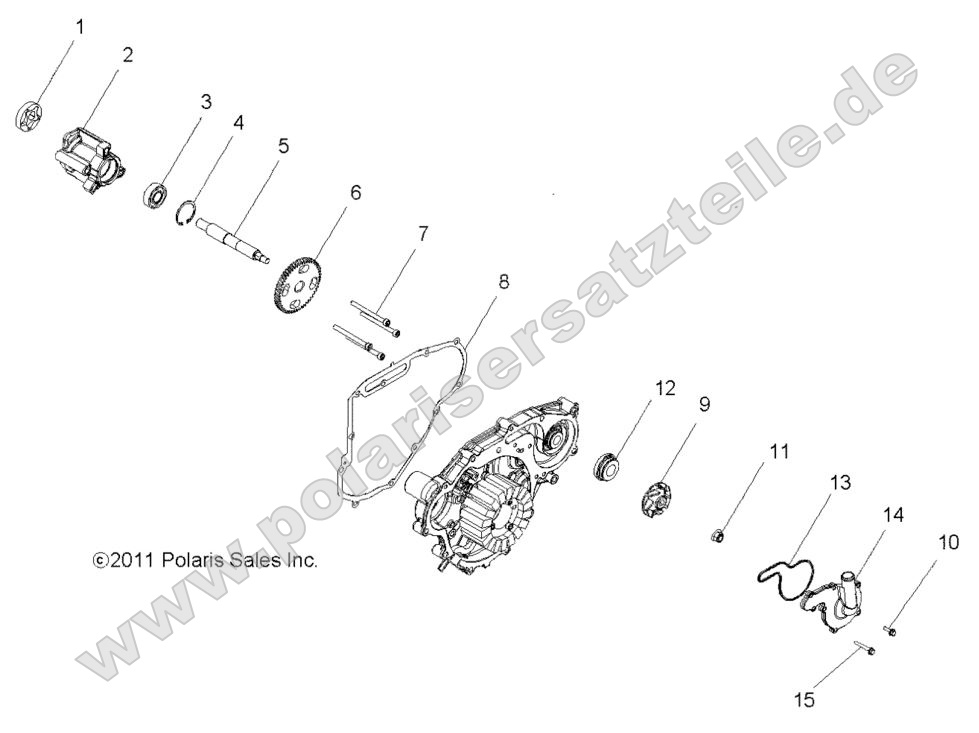 1
2
3
4
5
6
7
8
12
9
11
13
14
10
15
©2011 Polaris Sales Inc.
www.polarisersatzteile.de