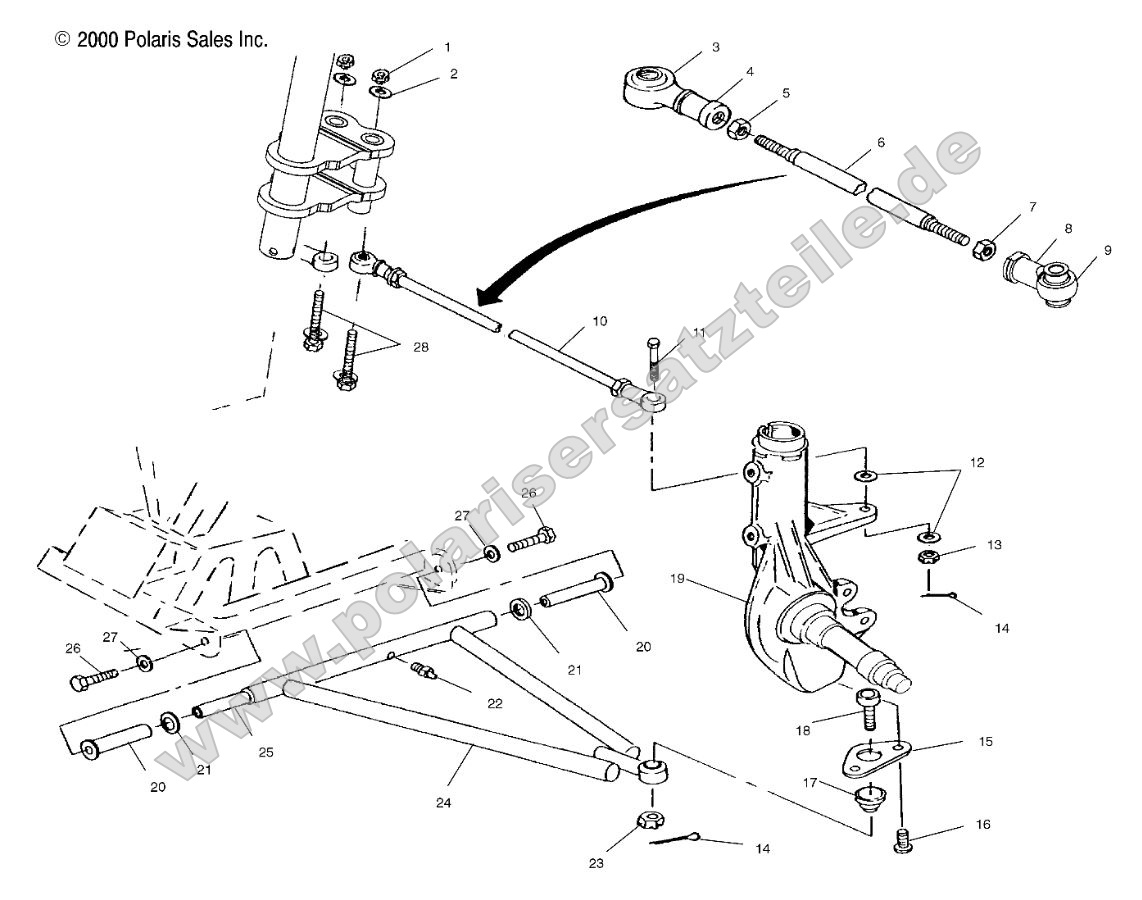 © 2000 Polaris Sales Inc.

www.polarisersatzteile.de

1
2
3
4
5
6
7
8
9
10
11
28
12
13
14
19
26
27
20
21
22
26
27
25
21
20
24
18
15
17
16
23
14