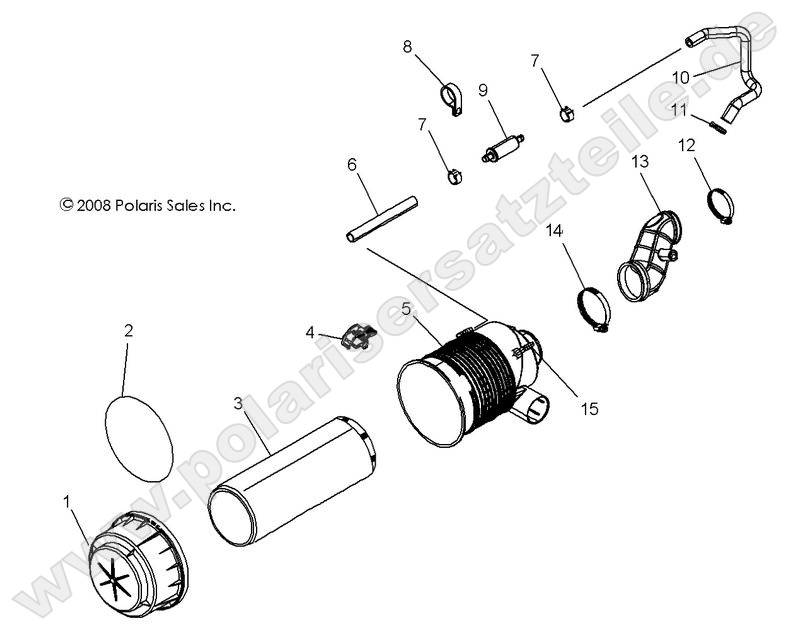 8
7
10
9
11
7
12
6
13
© 2008 Polaris Sales Inc.
14
5
4
2
15
3
1
www.polarisersatzteile.de