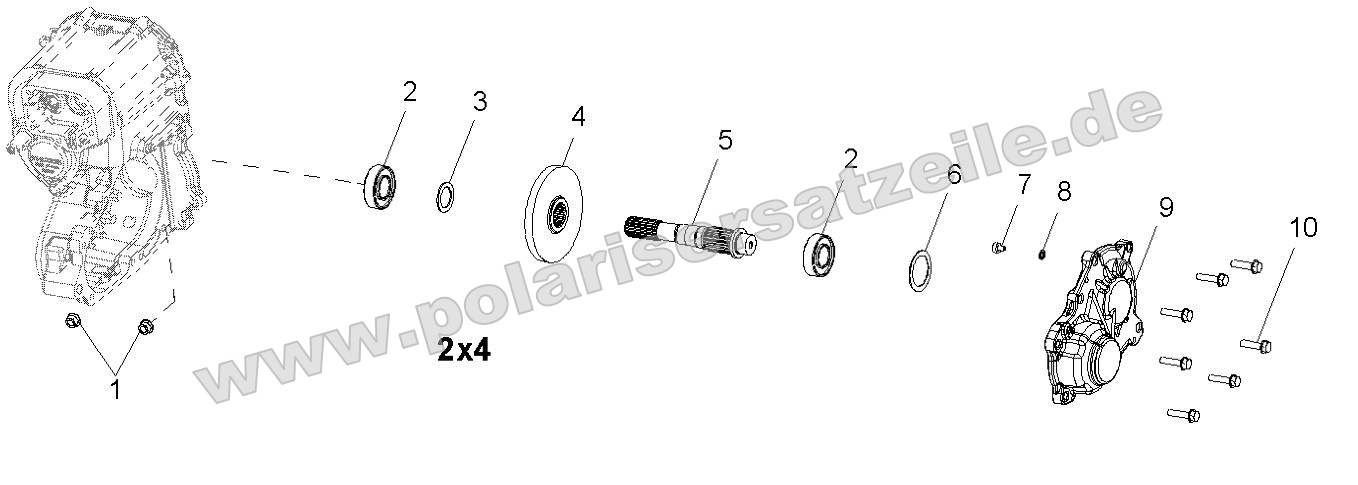 2
3
4
5
2
6
7
8
9
10
1
2x4
www.polarisersatzeile.de