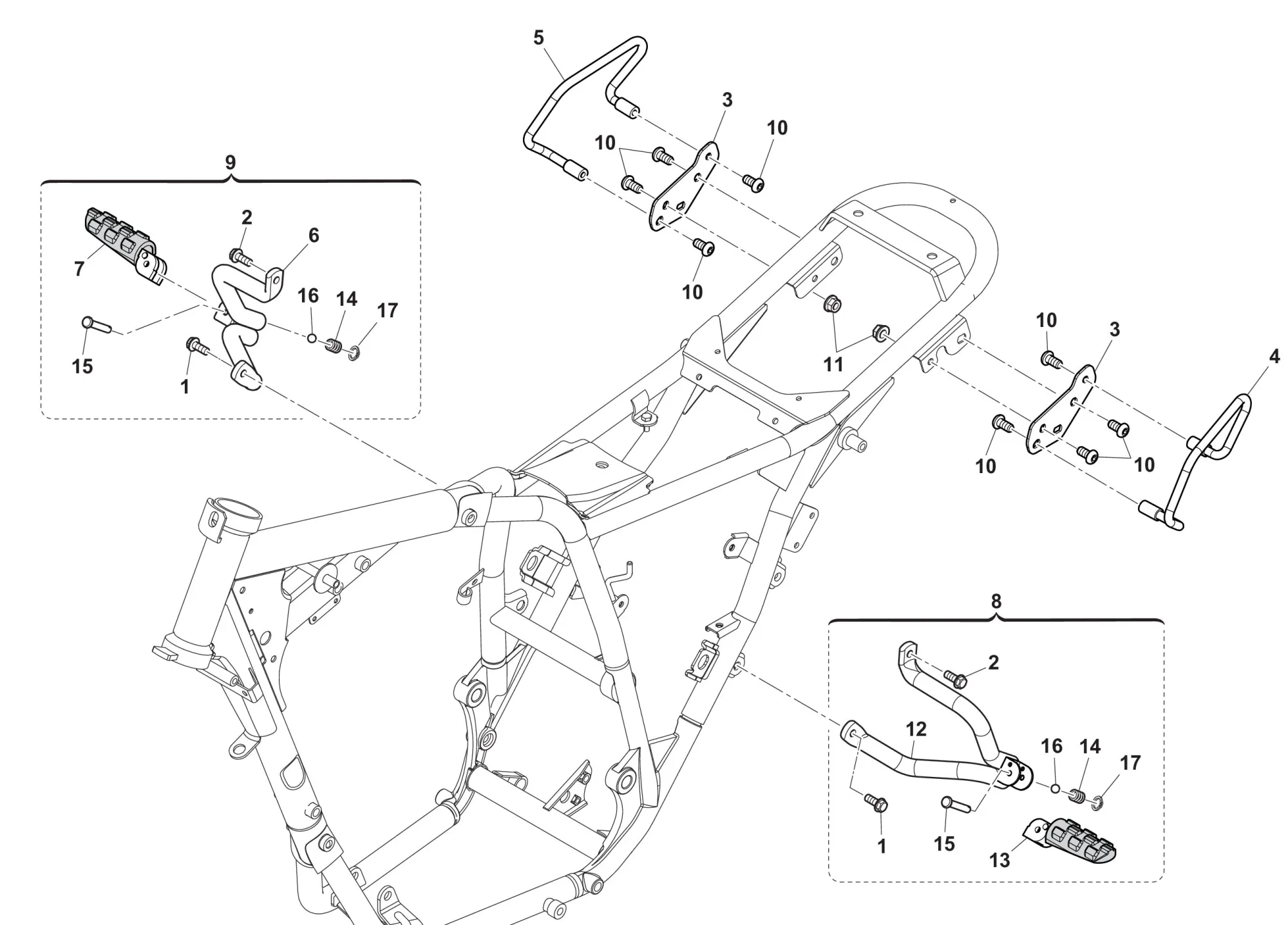 5
3
10
10
10
9
2
6
7
16
14
17
15
1
11
10
3
4
10
10
8
2
12
16
14
17
1
15
13