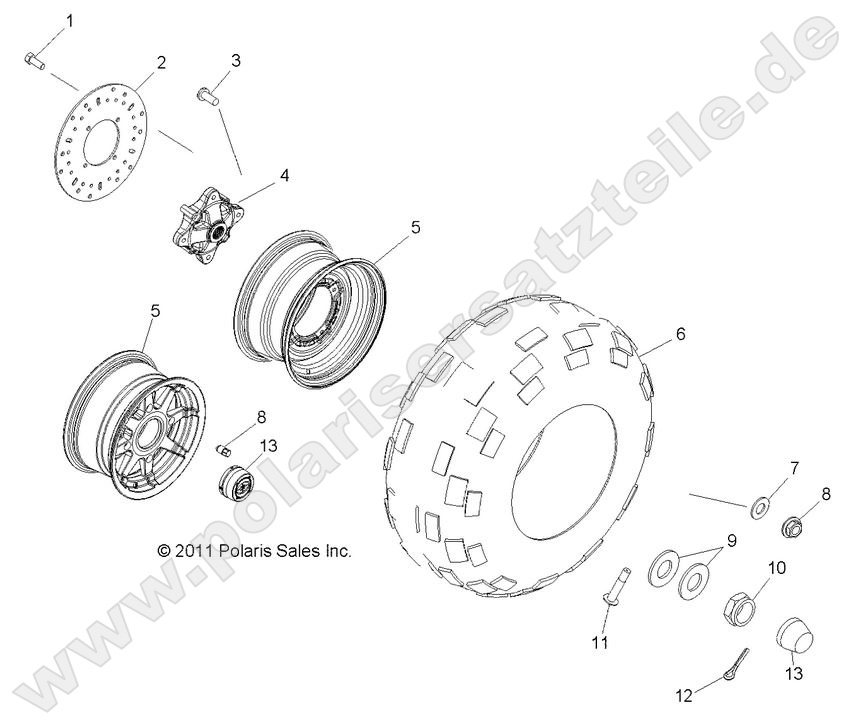 1
2
3
4
5
5
6
8
13
7
8
9
10
11
12
13
© 2011 Polaris Sales Inc.
www.polarisersatzteile.de