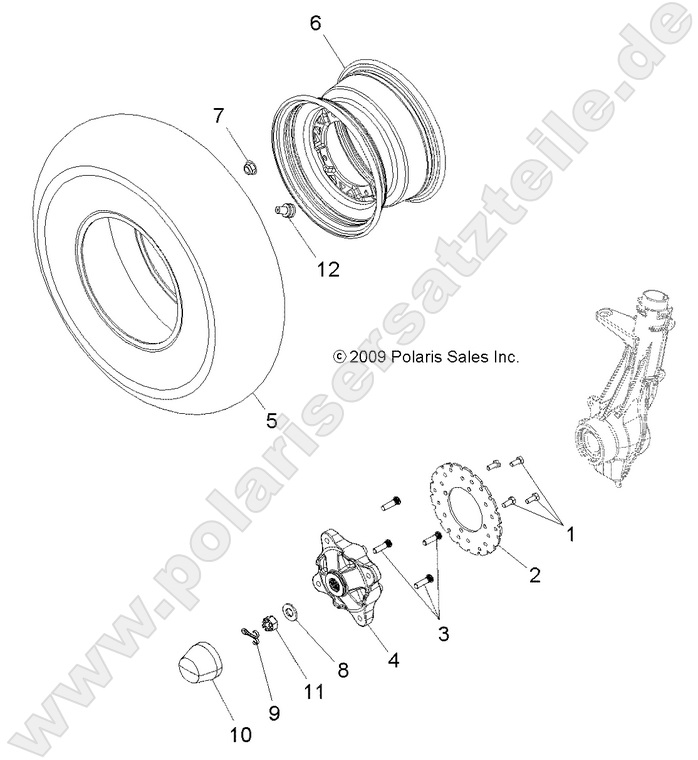 6

7

12

© 2009 Polaris Sales Inc.

5

1

2

3

4

8

11

9

10

www.polarisersatzteile.de