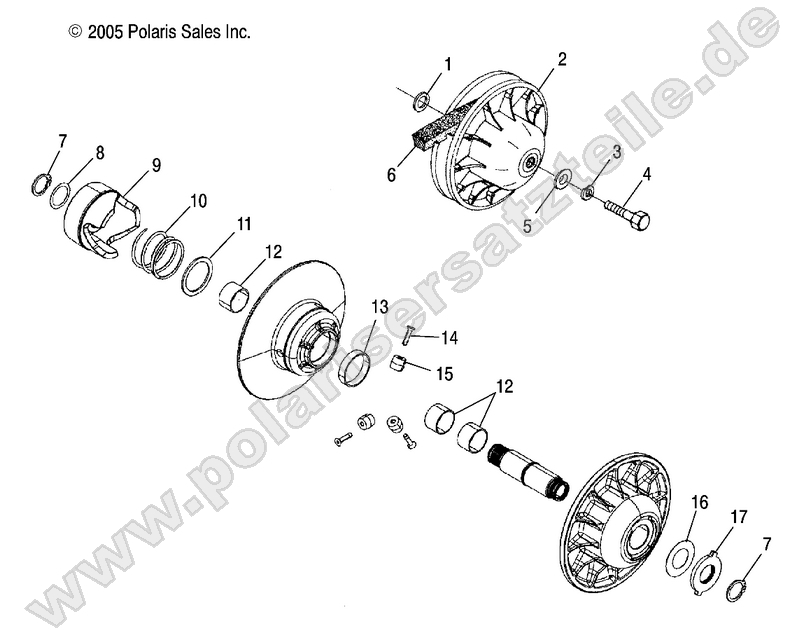 © 2005 Polaris Sales Inc.

www.polarisersatzteile.de

1
2
3
4
5
6
7
8
9
10
11
12
13
14
15
12
16
17
7