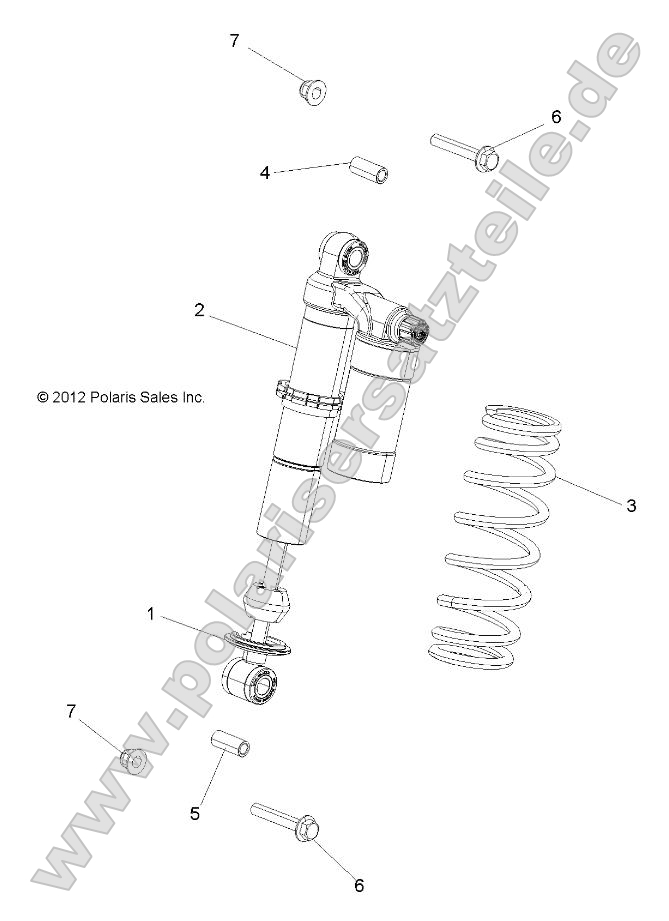 7
6
4
2
© 2012 Polaris Sales Inc.
3
1
7
5
6
www.polarisersatzteile.de