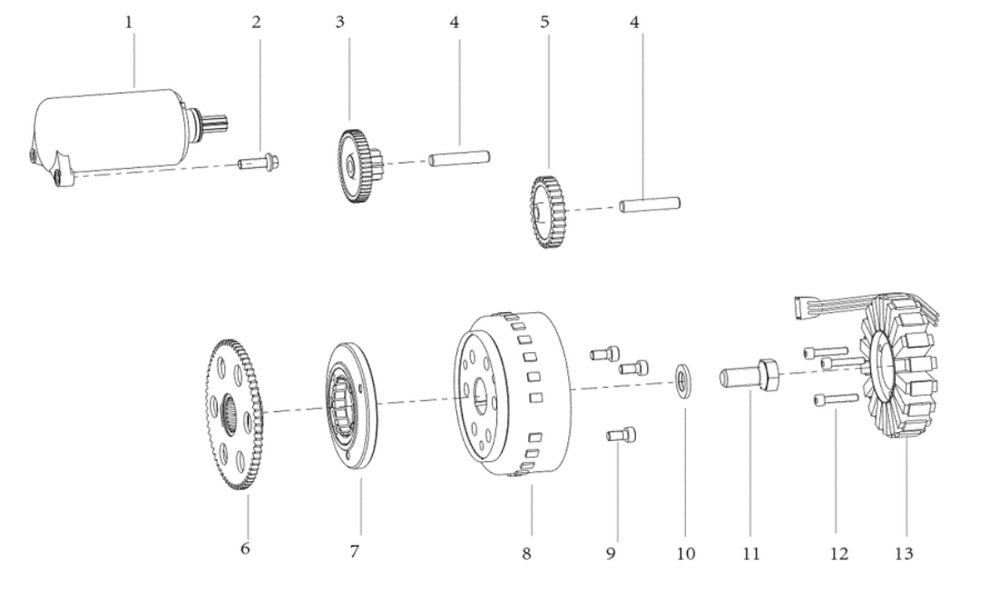 1
2
3
4
5
4
6
7
8
9
10
11
12
13