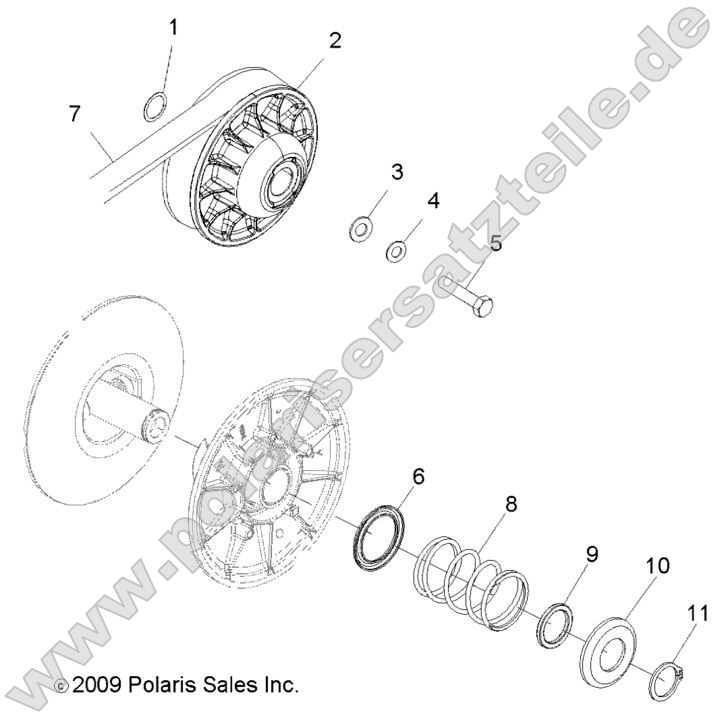 1
2
7
3
4
5
6
8
9
10
11
www.polarisersatzteile.de
© 2009 Polaris Sales Inc.