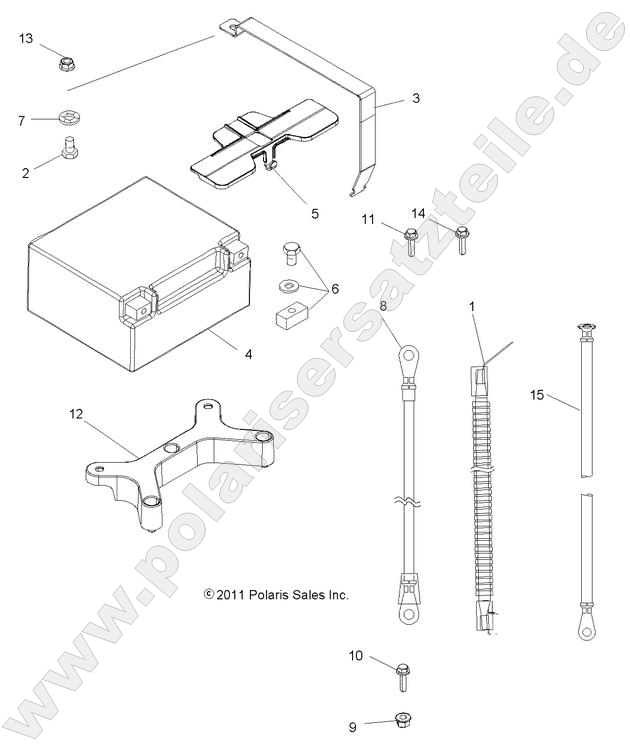 13
7
2
3
5
11
14
6
4
8
1
15
12
© 2011 Polaris Sales Inc.
10
9
www.polarisersatzteile.de