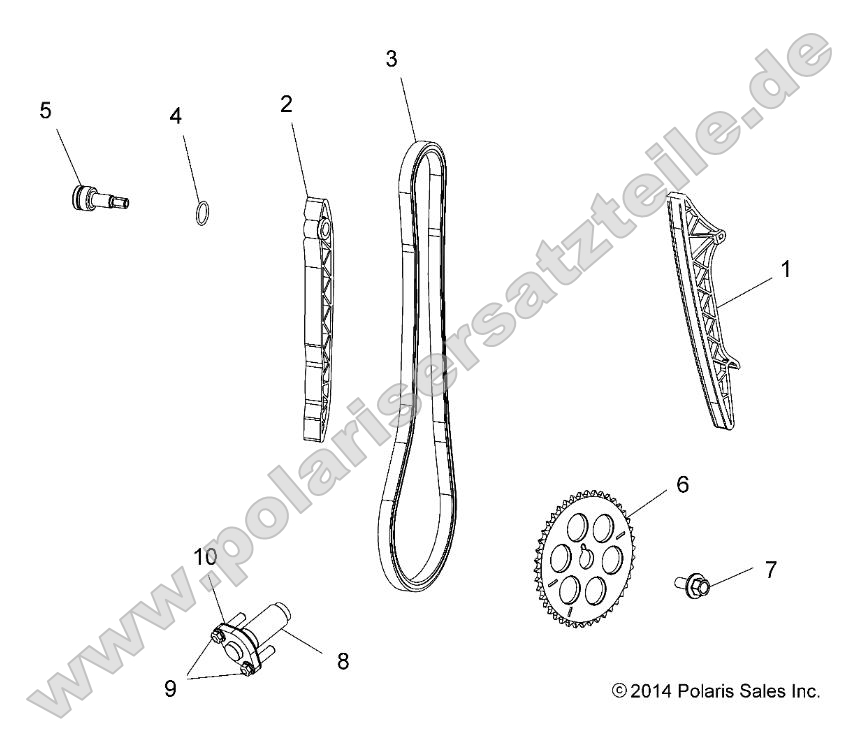 www.polarisersatzteile.de

5
4
2
3
1
6
7
10
8
9

© 2014 Polaris Sales Inc.