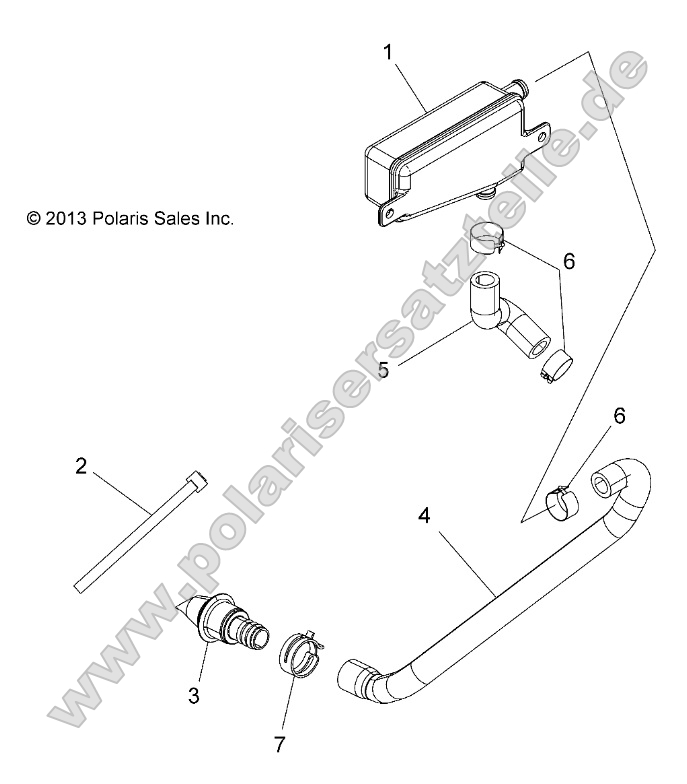 1

© 2013 Polaris Sales Inc.

6

5

6

2

4

3

7

www.polarisersatzteile.de