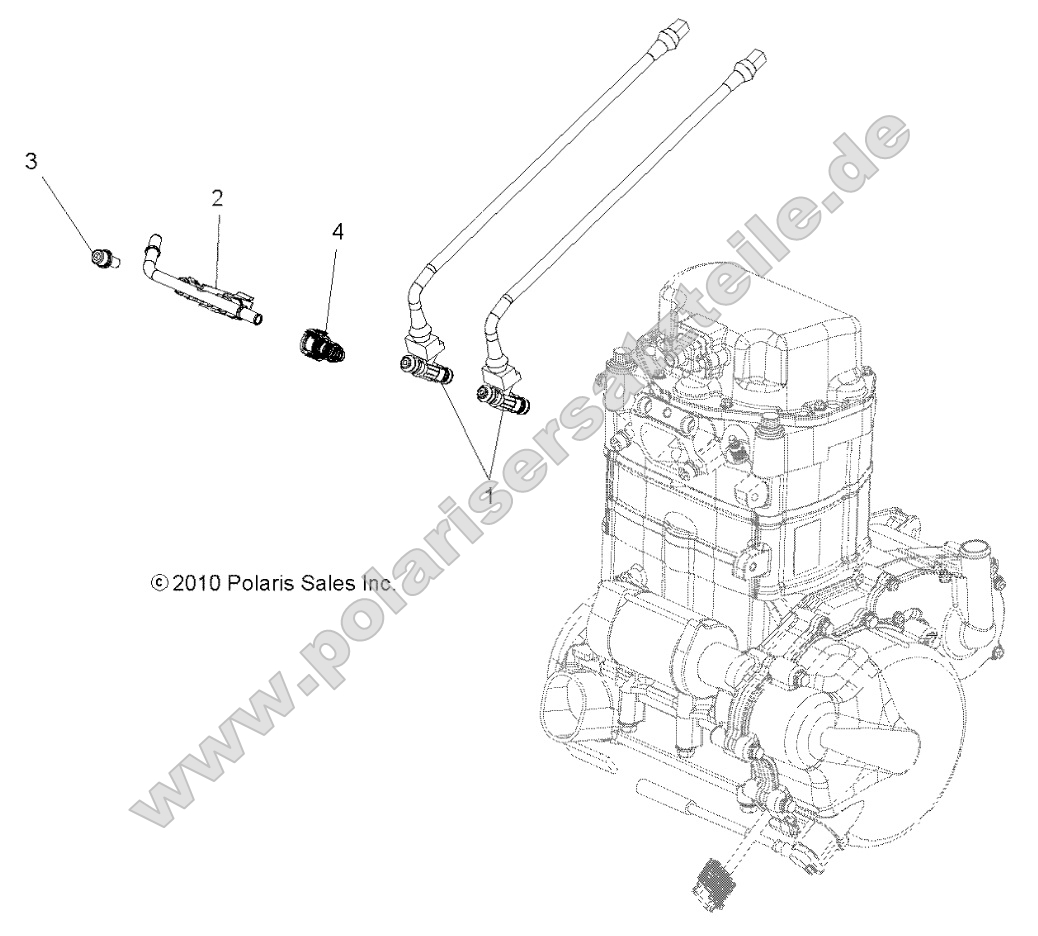 3

2

4

1

© 2010 Polaris Sales Inc.

www.polarisersatzteile.de