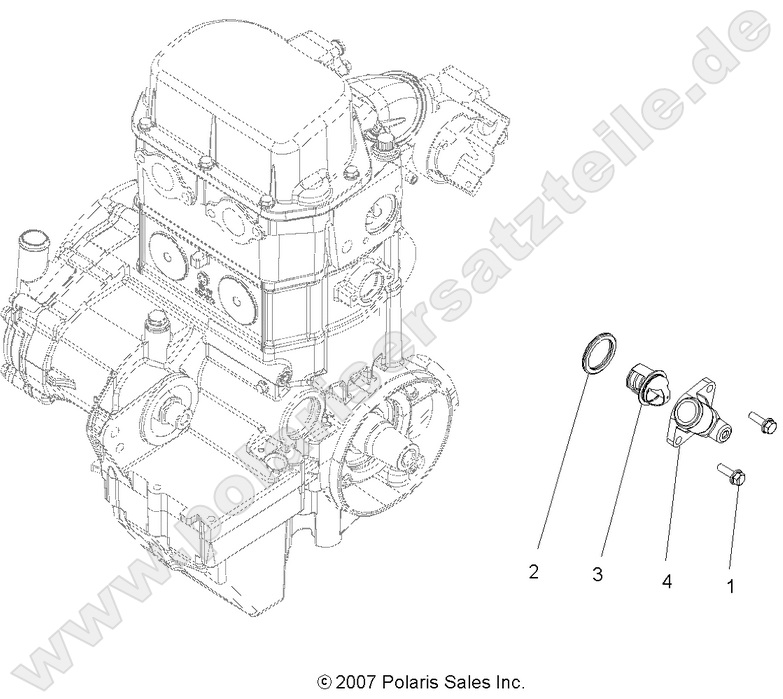 www.polarisersatzteile.de

2
3
4
1

© 2007 Polaris Sales Inc.