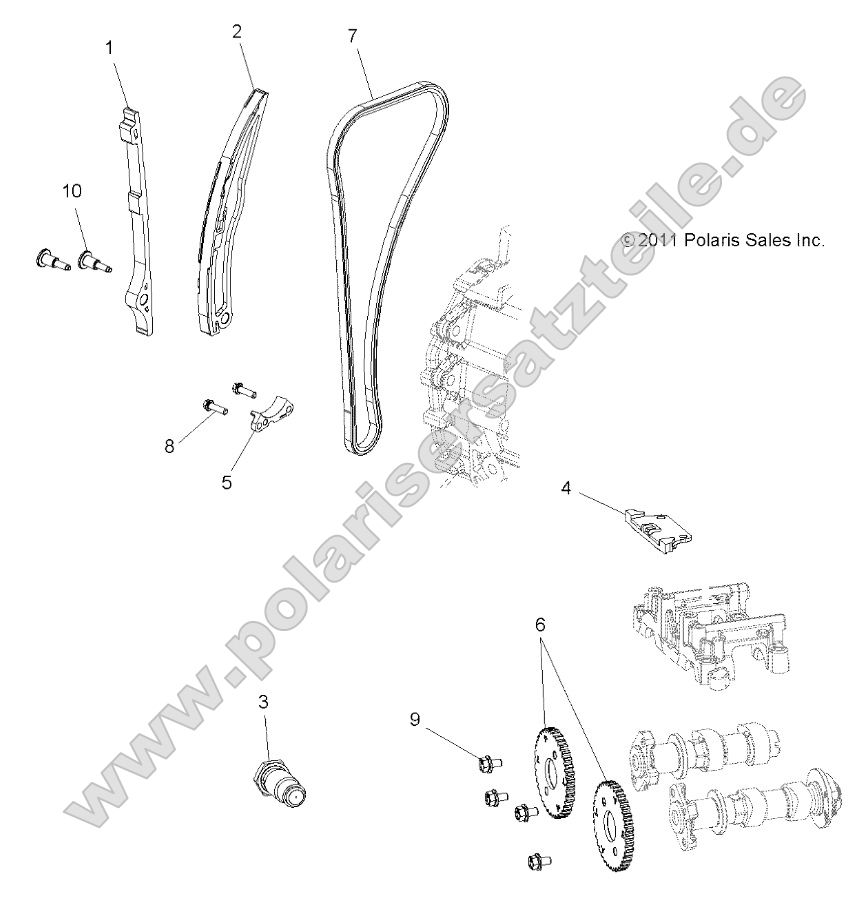 1
2
7
10
© 2011 Polaris Sales Inc.
www.polarisersatzteile.de
8
5
4
6
3
9