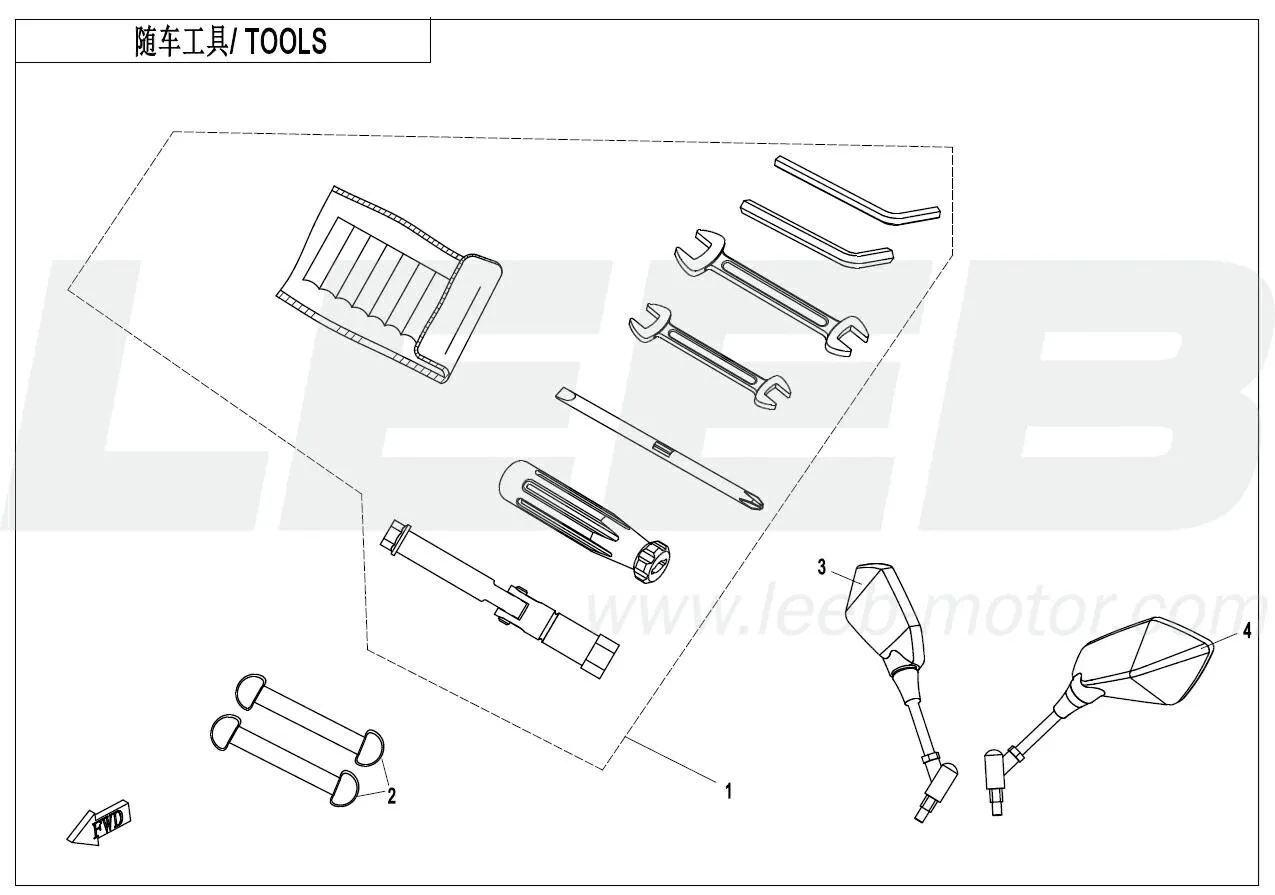 随车工具/ TOOLS

LEEB

www.leebmotor.com

3

4

2

1

FWD